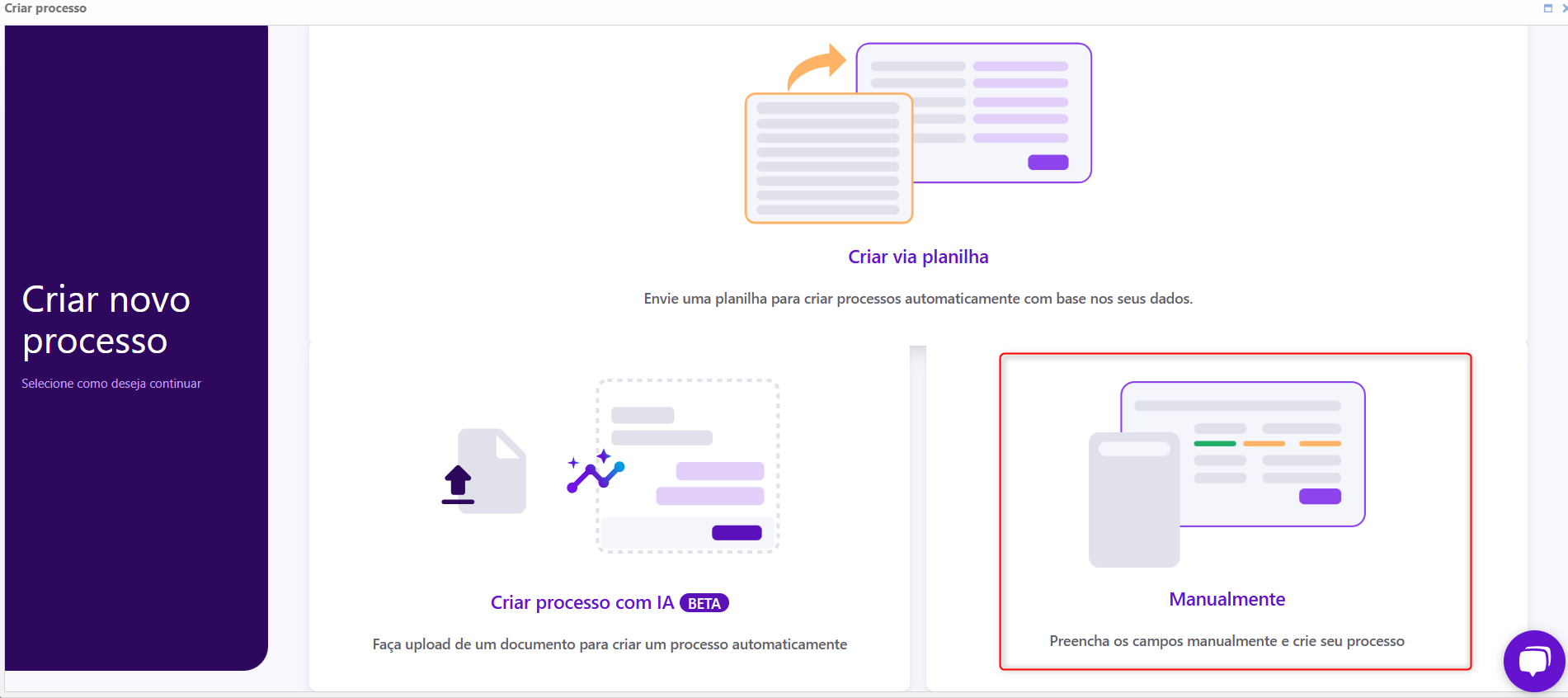 Criar processo

Criar novo processo

Selecione como deseja continuar

Criar via planilha

Envie uma planilha para criar processos automaticamente com base nos seus dados.

Criar processo com IA BETA

Faça upload de um documento para criar um processo automaticamente

Manualmente

Preencha os campos manualmente e crie seu processo